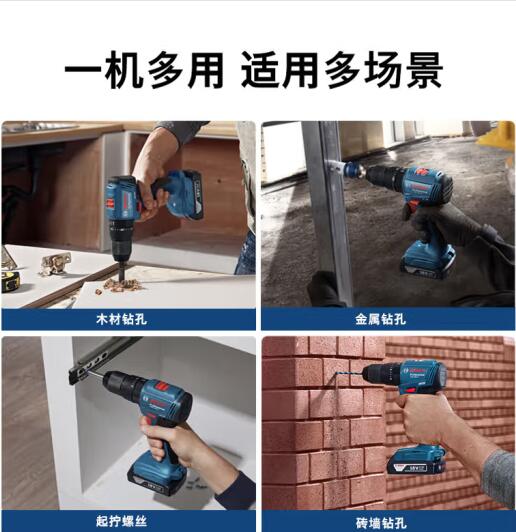 一机多用 适用多场景

木材钻孔

金属钻孔

起拧螺丝

砖墙钻孔